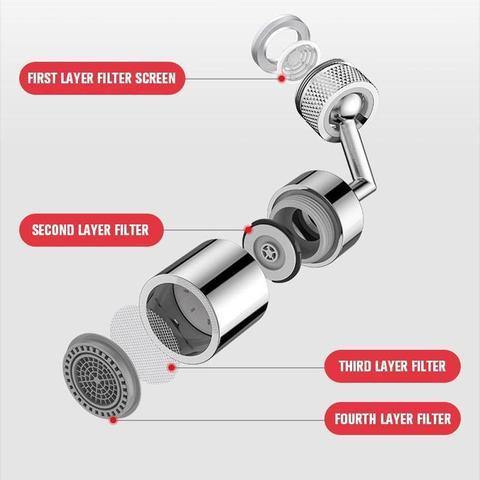 FIRST LAYER FILTER SCREEN

SECOND LAYER FILTER

THIRD LAYER FILTER

FOURTH LAYER FILTER