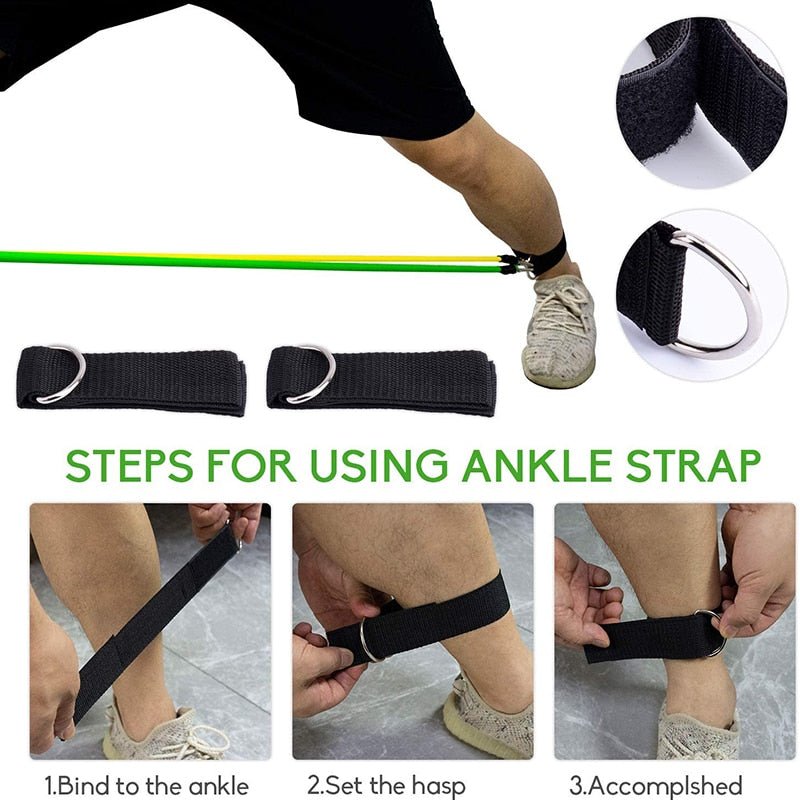 STEPS FOR USING ANKLE STRAP

1.Bind to the ankle

2.Set the hasp

3.Accomplshed