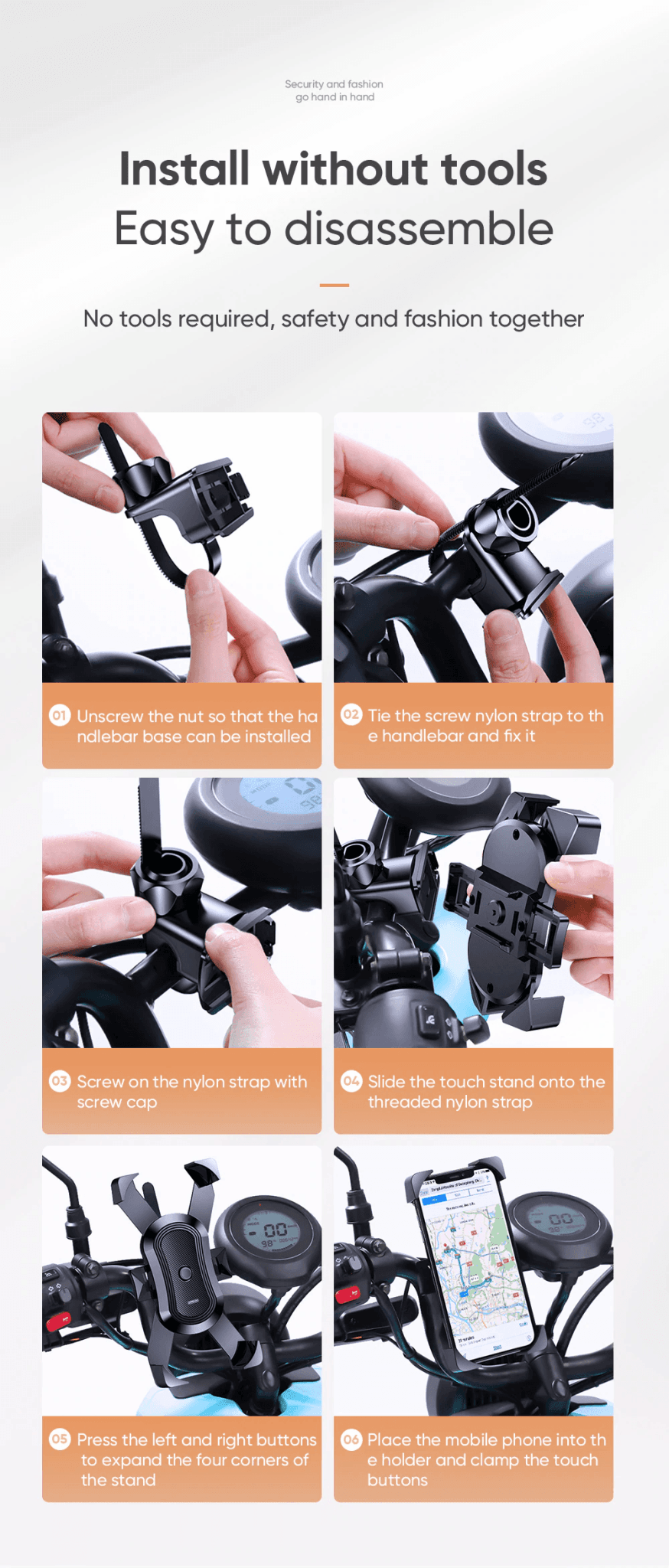 Security and fashion
go hand in hand

Install without tools
Easy to disassemble

No tools required, safety and fashion together

01 Unscrew the nut so that the ha ndlebar base can be installed

02 Tie the screw nylon strap to th e handlebar and fix it

03 Screw on the nylon strap with screw cap

04 Slide the touch stand onto the threaded nylon strap

05 Press the left and right buttons to expand the four corners of the stand

06 Place the mobile phone into th e holder and clamp the touch buttons